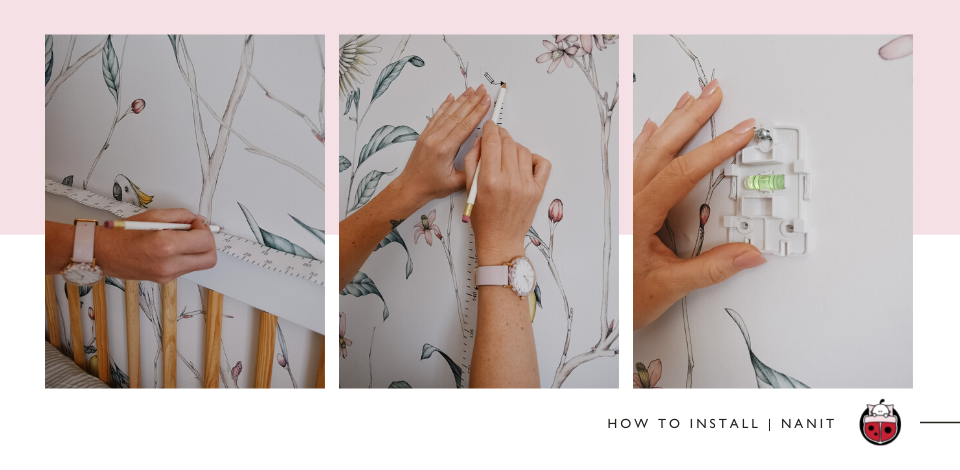 HOW TO INSTALL | NANIT