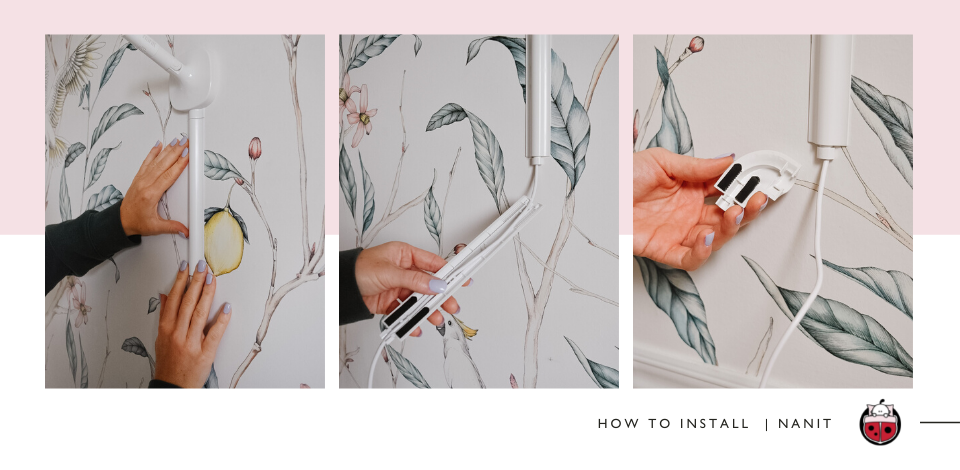 HOW TO INSTALL | NANIT