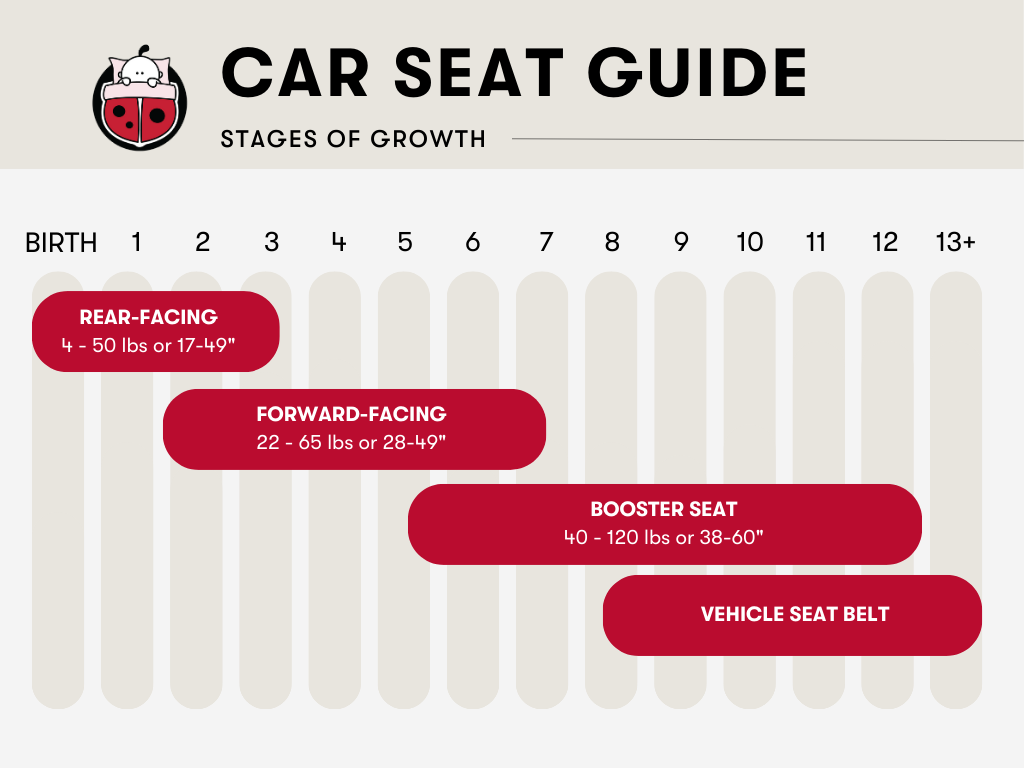 CAR SEAT GUIDE

STAGES OF GROWTH

BIRTH 1 2 3 4 5 6 7 8 9 10 11 12 13+

REAR-FACING
4 - 50 lbs or 17-49"

FORWARD-FACING
22 - 65 lbs or 28-49"

BOOSTER SEAT
40 - 120 lbs or 38-60"

VEHICLE SEAT BELT