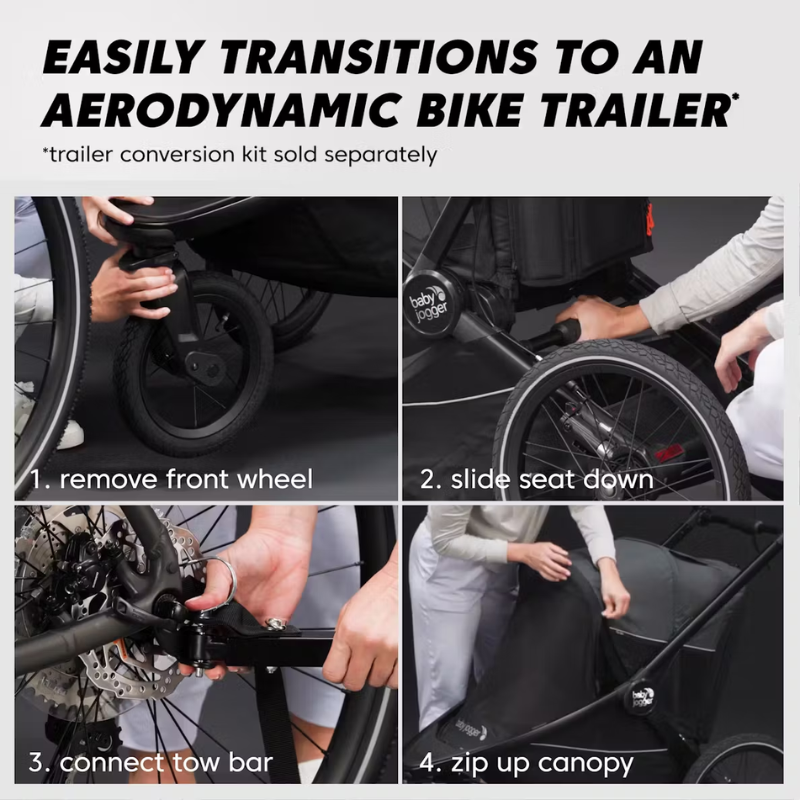 EASILY TRANSITIONS TO AN AERODYNAMIC BIKE TRAILER*

*trailer conversion kit sold separately

baby jogger

1. remove front wheel

2. slide seat down

3. connect tow bar

baby jogger

baby jogger

4. zip up canopy