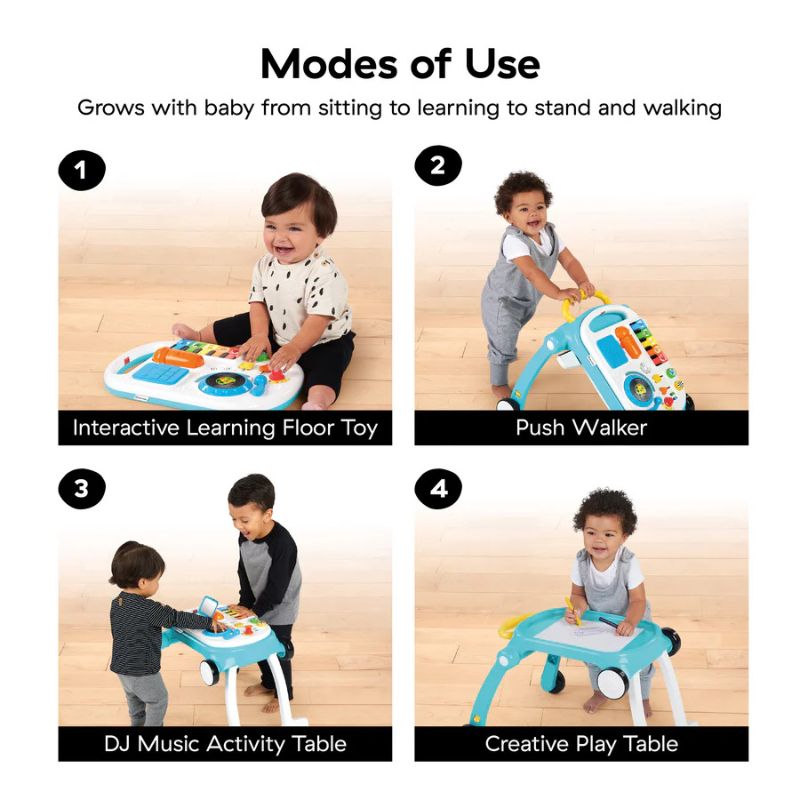 Modes of Use

Grows with baby from sitting to learning to stand and walking

1

Interactive Learning Floor Toy

2

Push Walker

3

DJ Music Activity Table

4

Creative Play Table