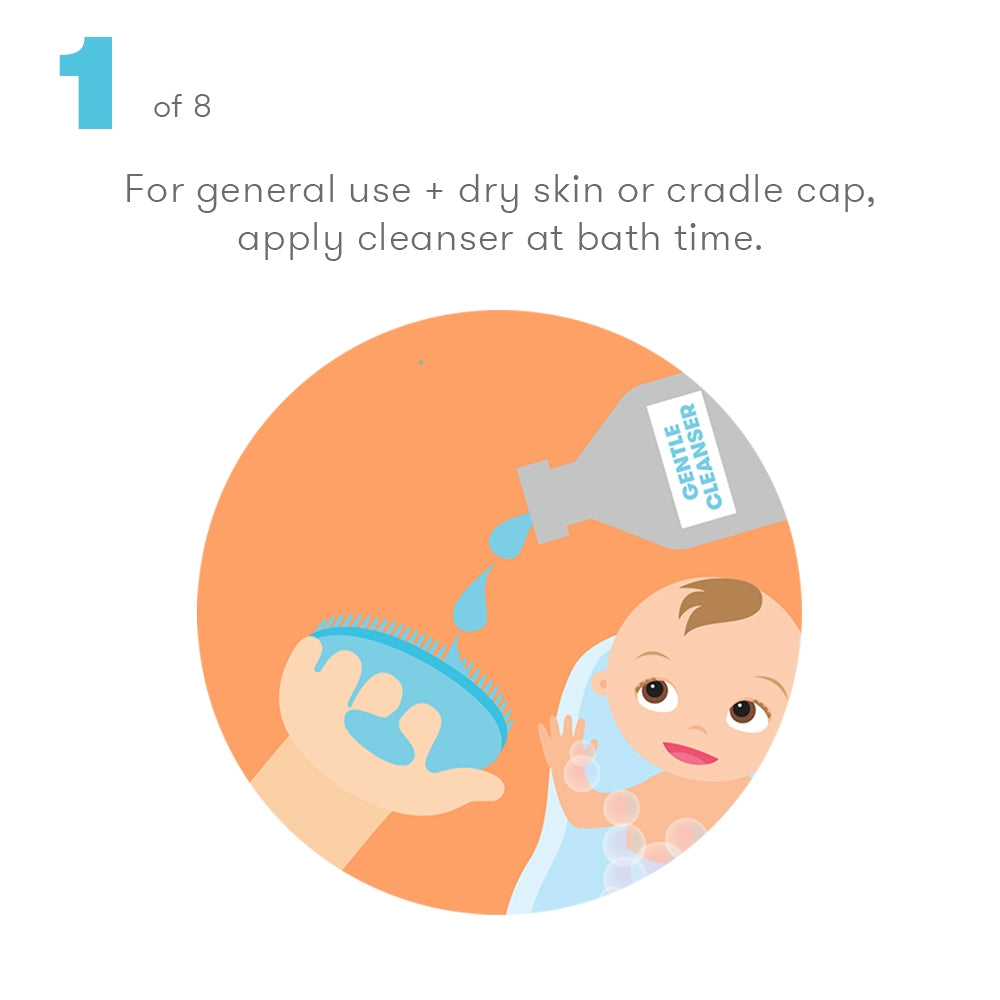 1 of 8

For general use + dry skin or cradle cap, apply cleanser at bath time.

GENTLE CLEANSER