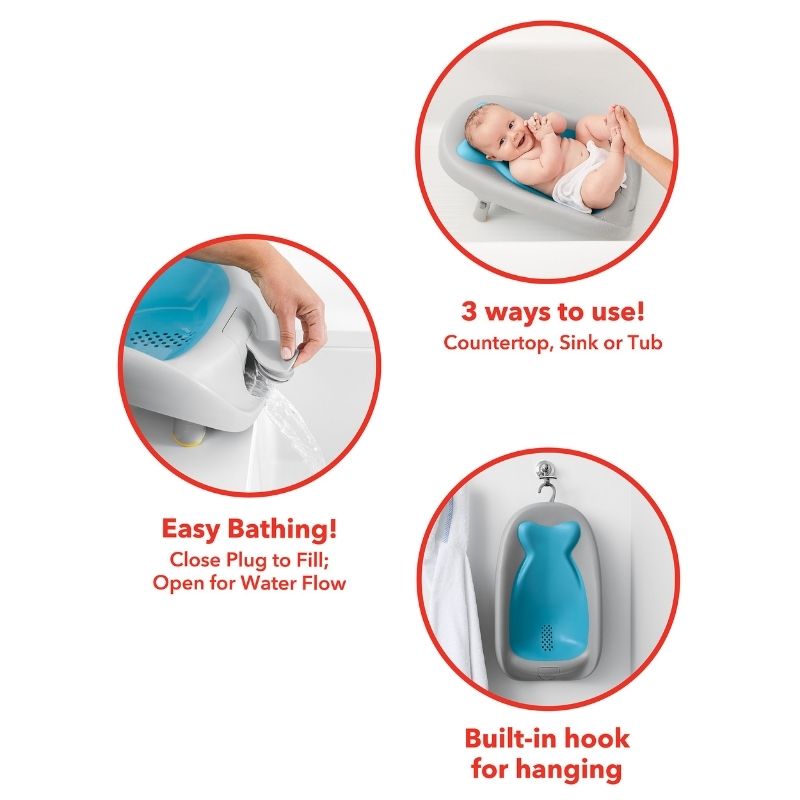 3 ways to use!
Countertop, Sink or Tub

Easy Bathing!
Close Plug to Fill;
Open for Water Flow

Built-in hook
for hanging