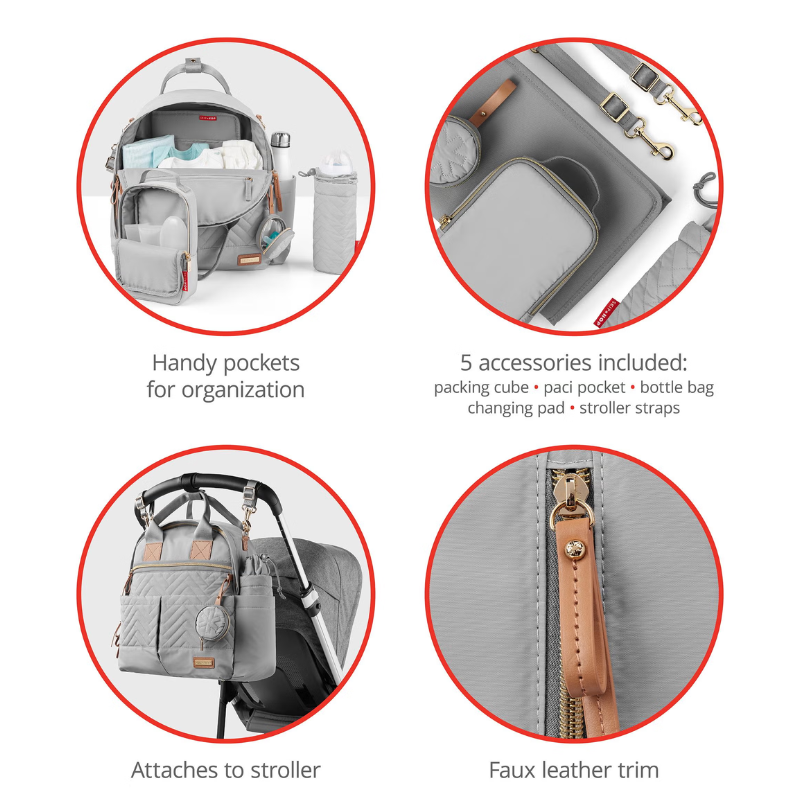 Handy pockets for organization

5 accessories included:
packing cube • paci pocket • bottle bag
changing pad • stroller straps

Attaches to stroller

Faux leather trim