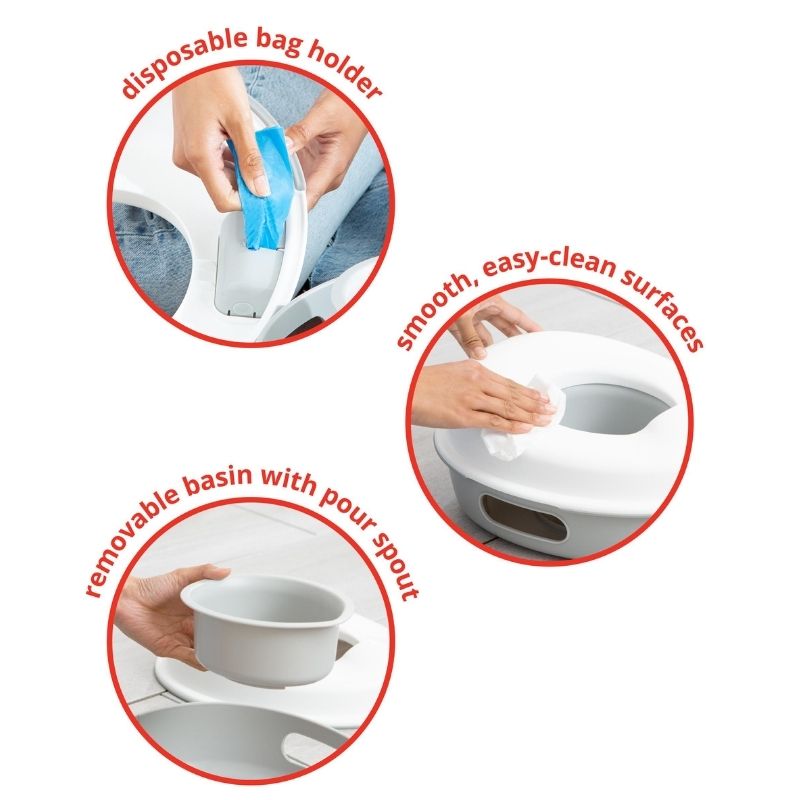 disposable bag holder

smooth, easy-clean surfaces

removable basin with pour spout