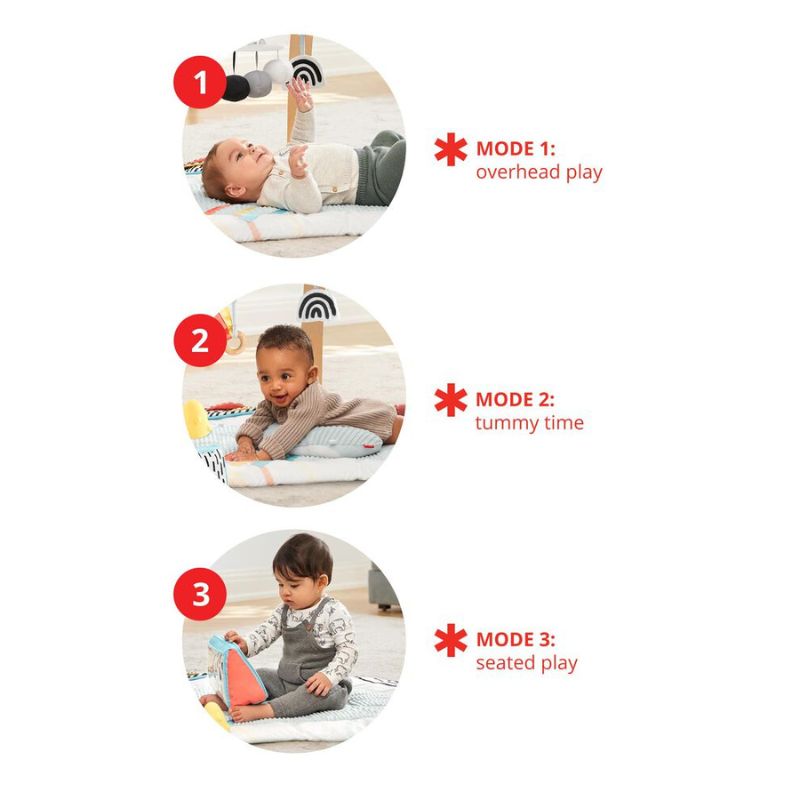 1

MODE 1:
overhead play

2

MODE 2:
tummy time

3

MODE 3:
seated play