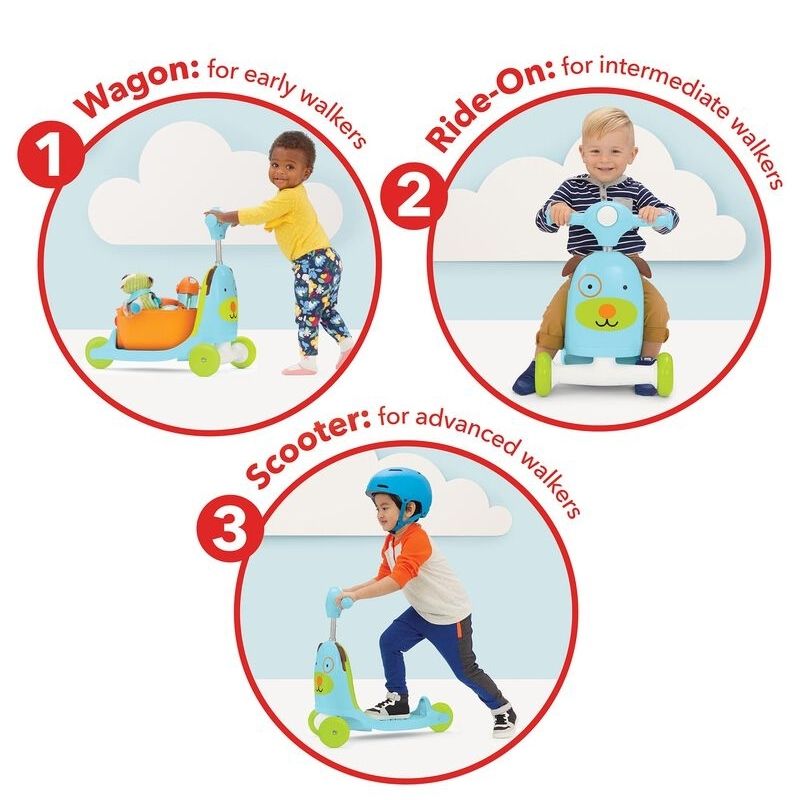 1 Wagon: for early walkers

2 Ride-On: for intermediate walkers

3 Scooter: for advanced walkers