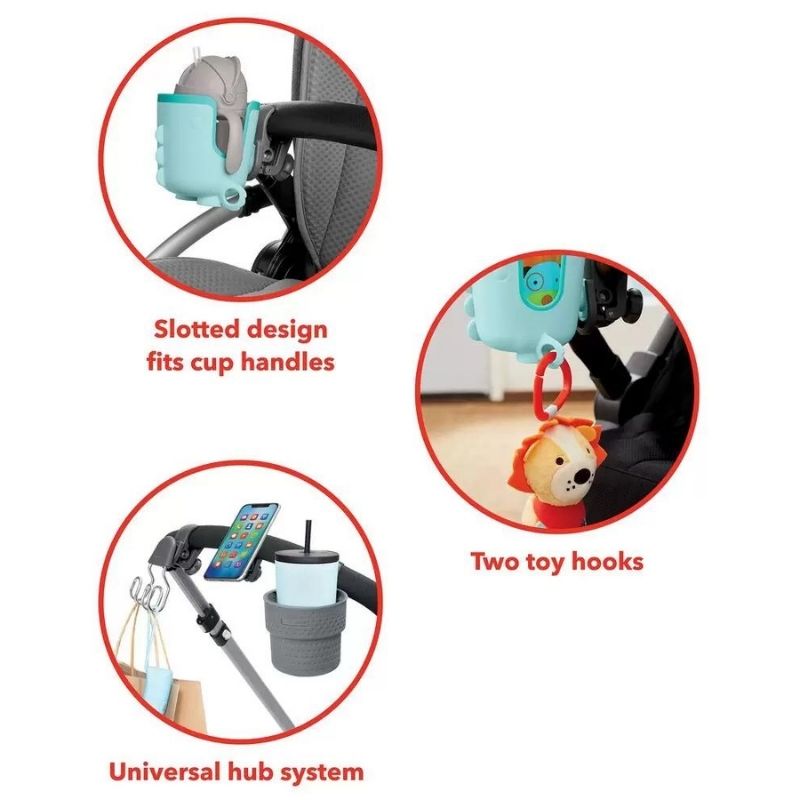 Slotted design fits cup handles

Two toy hooks

Universal hub system